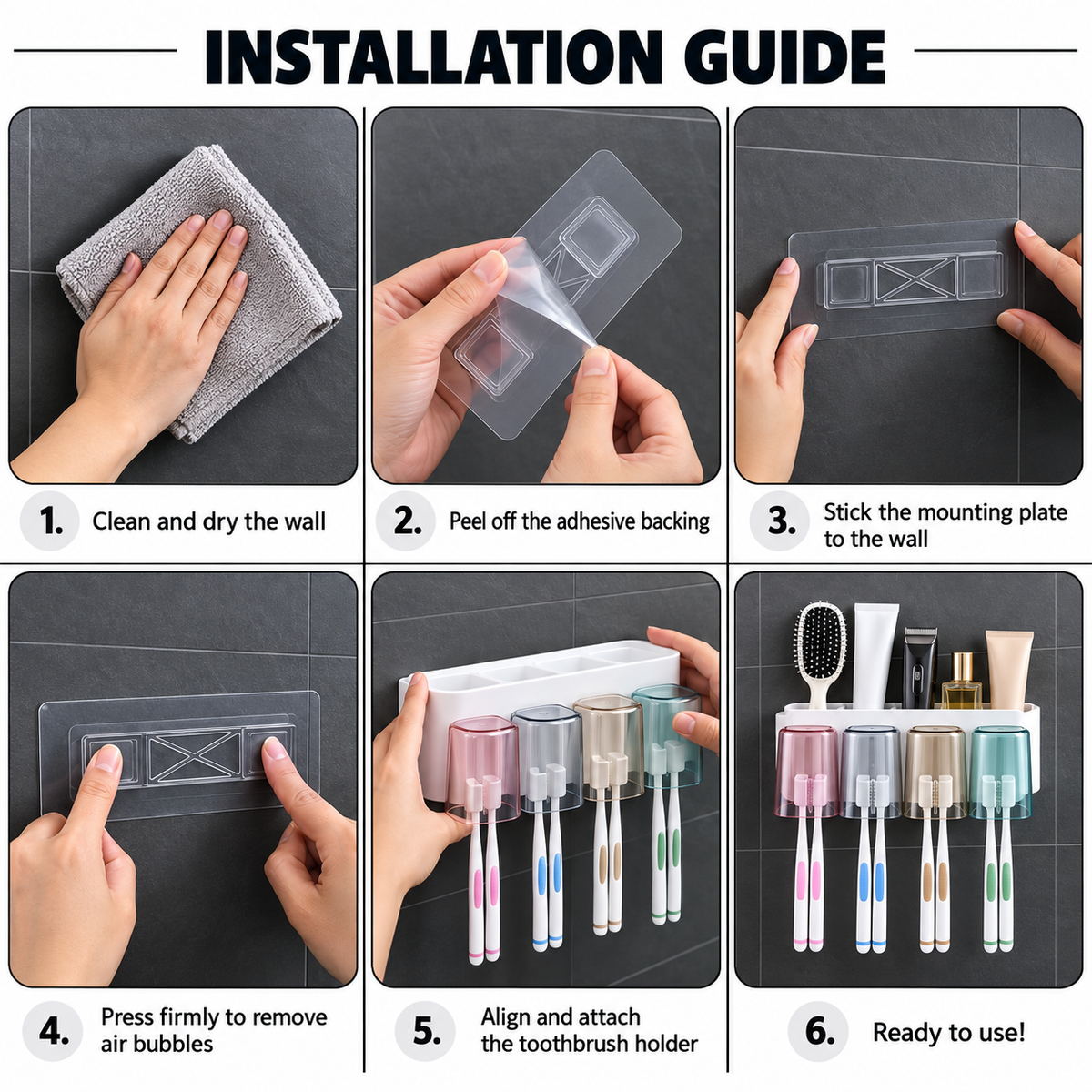 INSTALLATION GUIDE

1. Clean and dry the wall

2. Peel off the adhesive backing

3. Stick the mounting plate to the wall

4. Press firmly to remove air bubbles

5. Align and attach the toothbrush holder

6. Ready to use!